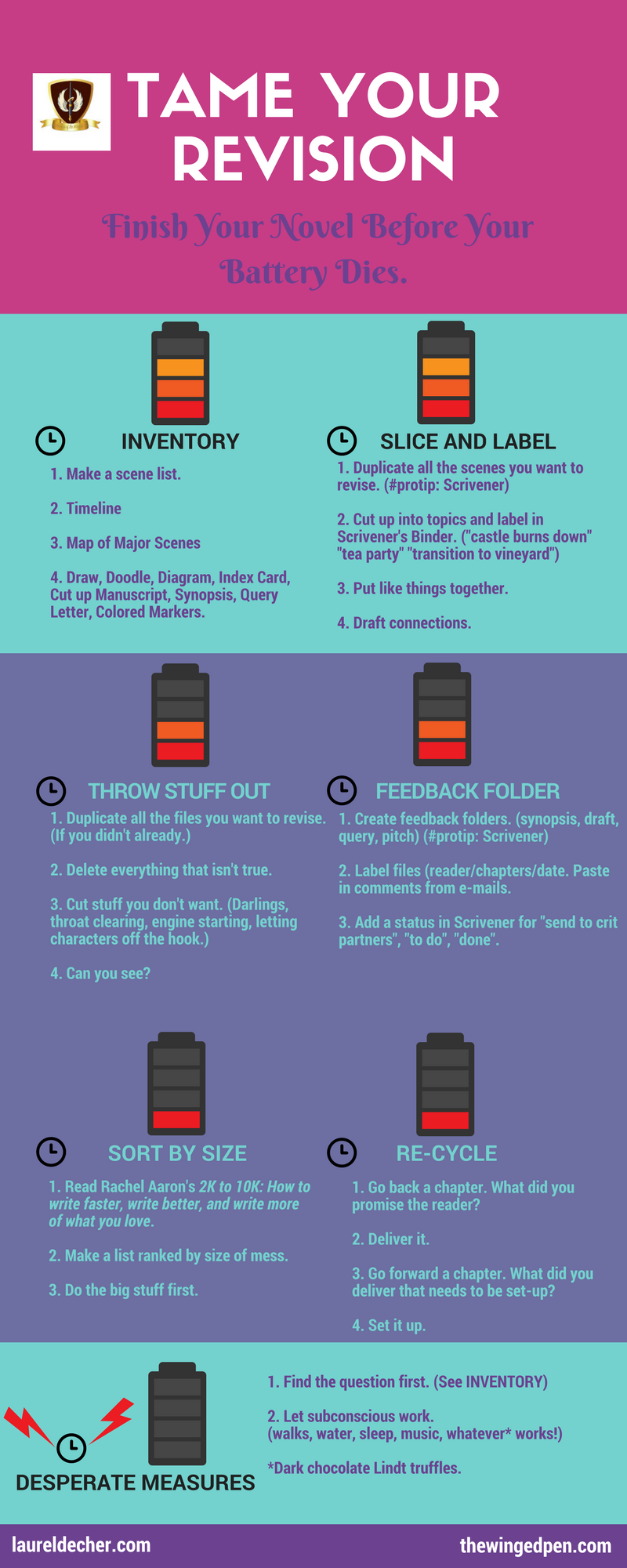 TAME YOUR REVISION

Finish Your Novel Before Your Battery Dies.

INVENTORY

1. Make a scene list.

2. Timeline

3. Map of Major Scenes

4. Draw, Doodle, Diagram, Index Card, Cut up Manuscript, Synopsis, Query Letter, Colored Markers.

SLICE AND LABEL

1. Duplicate all the scenes you want to revise. (#protip: Scrivener)

2. Cut up into topics and label in Scrivener's Binder. ("castle burns down" "tea party" "transition to vineyard")

3. Put like things together.

4. Draft connections.

THROW STUFF OUT

1. Duplicate all the files you want to revise. (If you didn't already.)

2. Delete everything that isn't true.

3. Cut stuff you don't want. (Darlings, throat clearing, engine starting, letting characters off the hook.)

4. Can you see?

FEEDBACK FOLDER

1. Create feedback folders. (synopsis, draft, query, pitch) (#protip: Scrivener)

2. Label files (reader/chapters/date. Paste in comments from e-mails.

3. Add a status in Scrivener for "send to crit partners", "to do", "done".

SORT BY SIZE

1. Read Rachel Aaron's 2K to 10K: How to write faster, write better, and write more of what you love.

2. Make a list ranked by size of mess.

3. Do the big stuff first.

RE-CYCLE

1. Go back a chapter. What did you promise the reader?

2. Deliver it.

3. Go forward a chapter. What did you deliver that needs to be set-up?

4. Set it up.

DESPERATE MEASURES

1. Find the question first. (See INVENTORY)

2. Let subconscious work. (walks, water, sleep, music, whatever* works!)

*Dark chocolate Lindt truffles.

laureldecher.com

thewingedpen.com